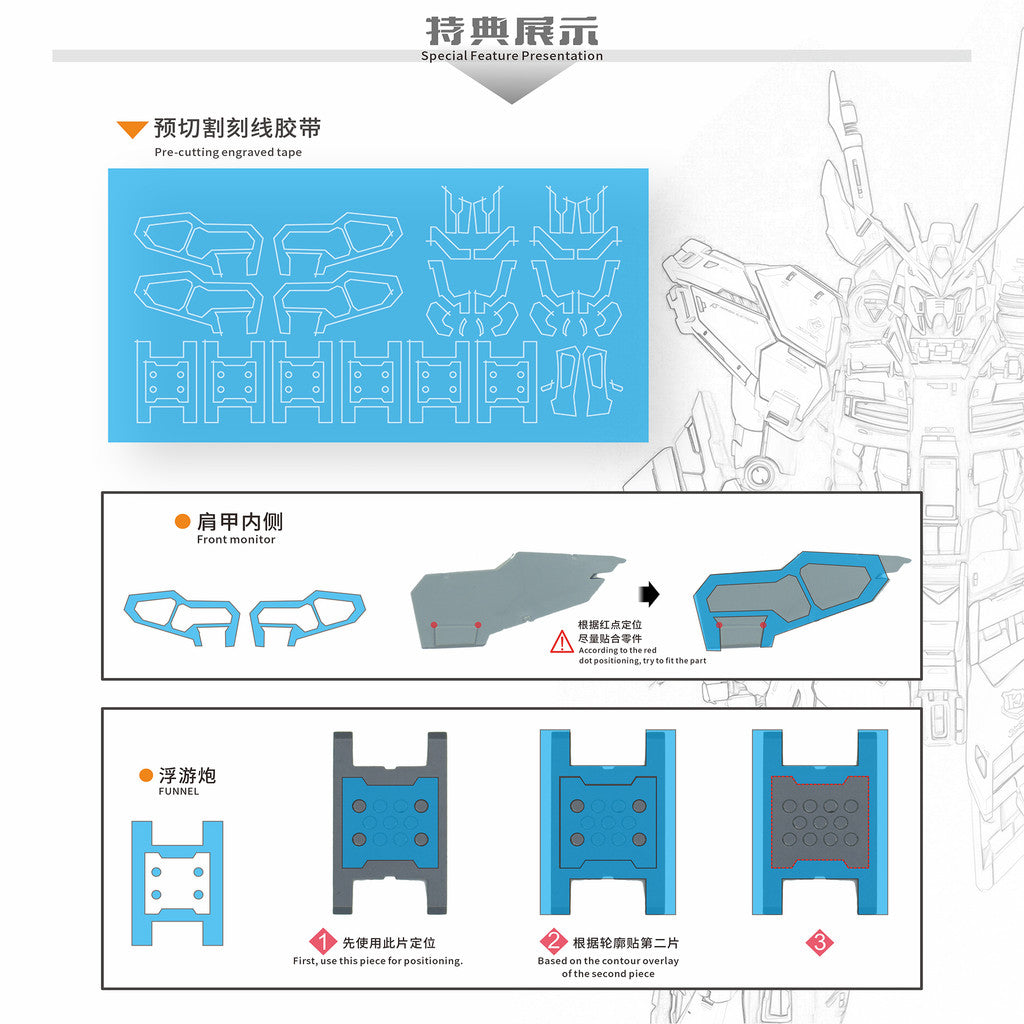 特典展示
Special Feature Presentation

预切割刻线胶带
Pre-cutting engraved tape

肩甲内侧
Front monitor

根据红点定位
尽量贴合零件
According to the red dot positioning, try to fit the part

浮游炮
FUNNEL

1 先使用此片定位
First, use this piece for positioning.

2 根据轮廓贴第二片
Based on the contour overlay of the second piece

3