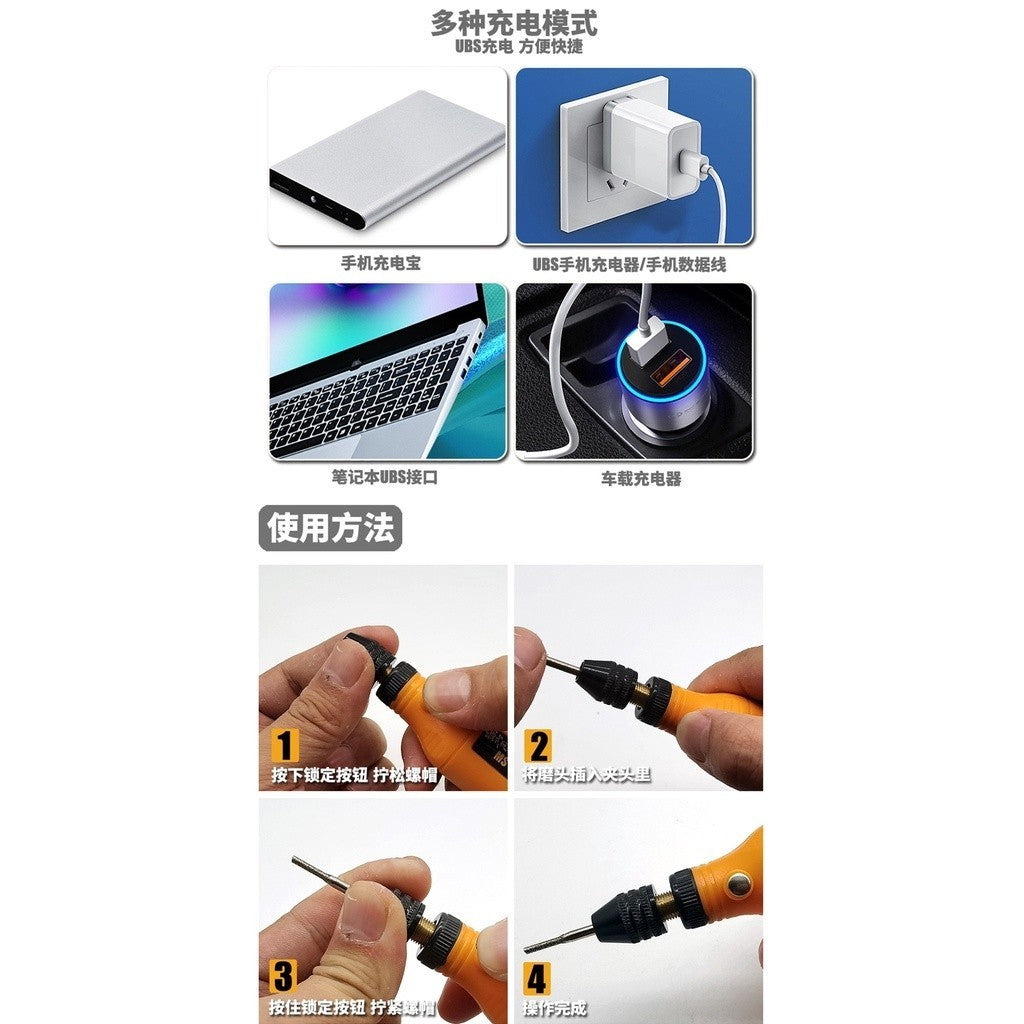 多种充电模式
UBS充电 方便快捷

手机充电宝

UBS手机充电器/手机数据线

笔记本UBS接口

车载充电器

使用方法

1
按下锁定按钮 拧松螺帽

2
将磨头插入夹头里

3
按住锁定按钮 拧紧螺帽

4
操作完成