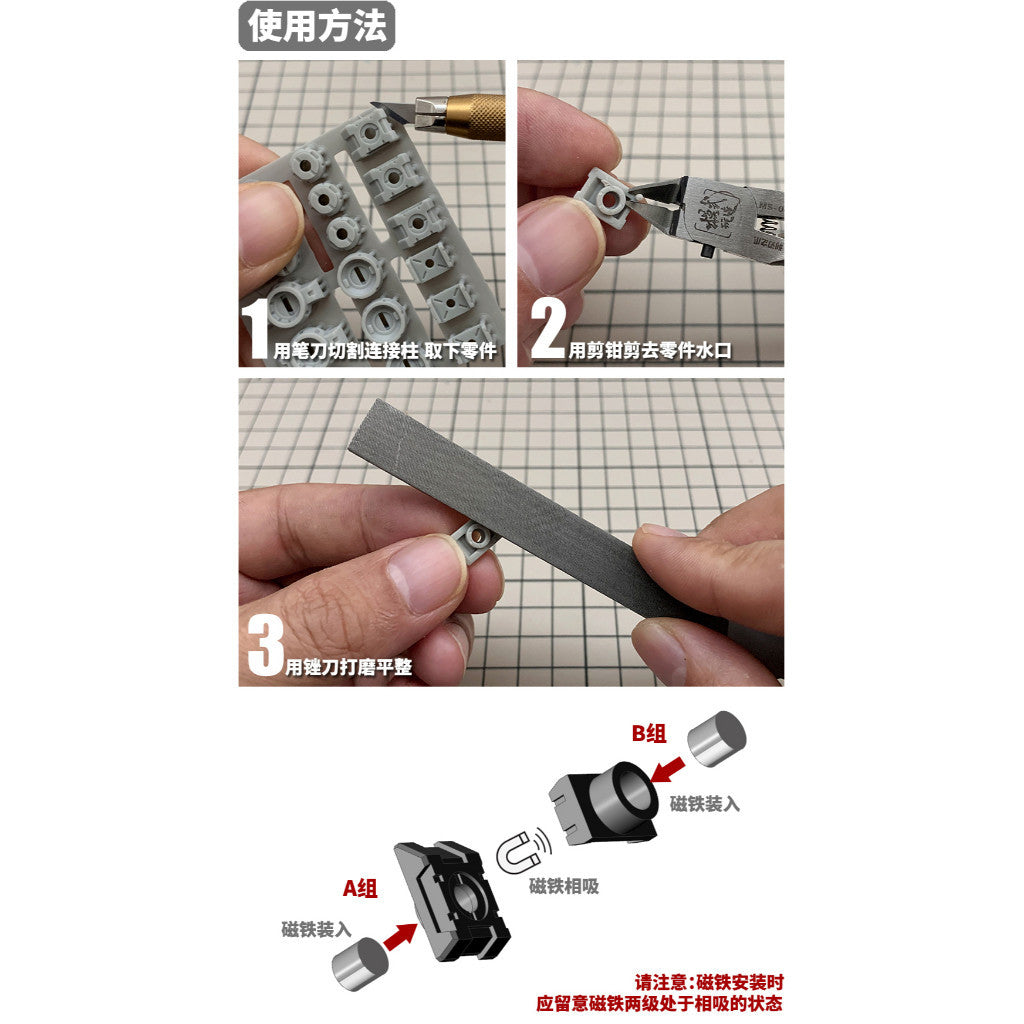 使用方法

1 用笔刀切割连接柱 取下零件

2 用剪钳剪去零件水口

3 用锉刀打磨平整

B组

磁铁装入

磁铁相吸

A组

磁铁装入

请注意:磁铁安装时
应留意磁铁两级处于相吸的状态