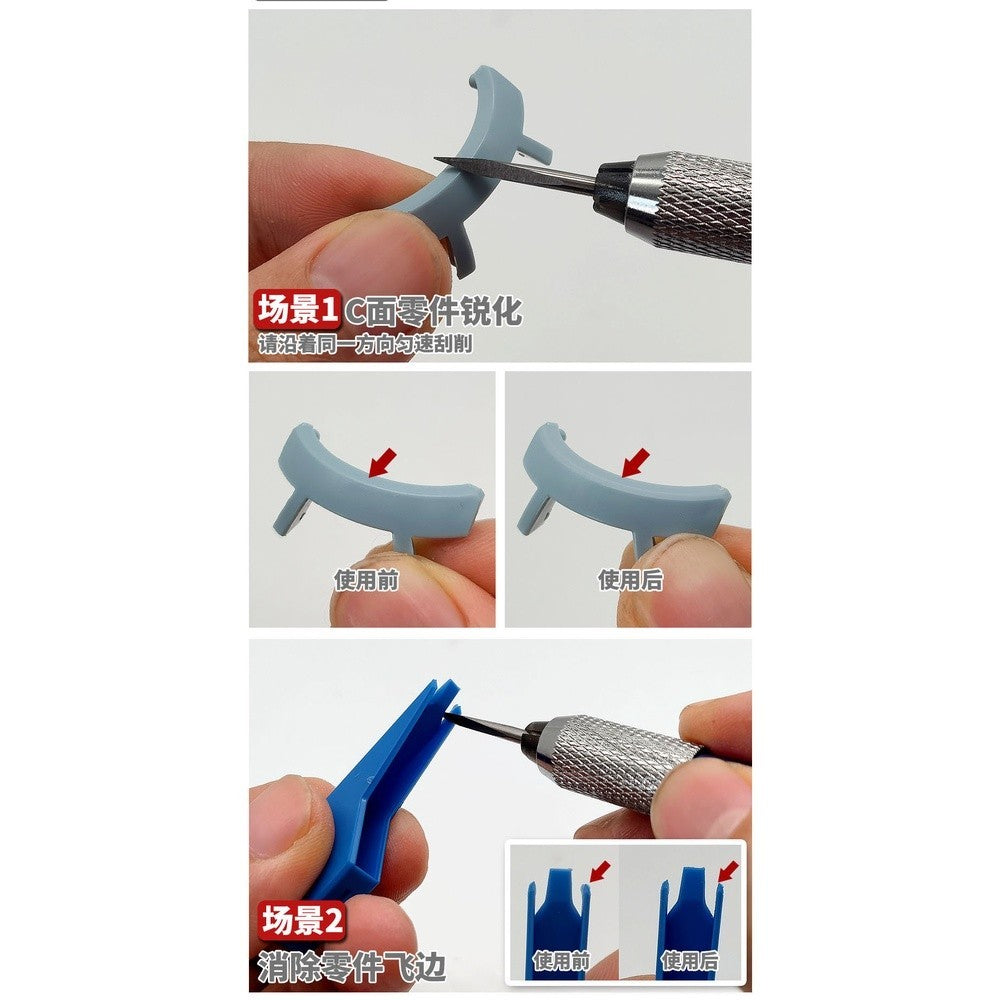 场景1 C面零件锐化
请沿着同一方向匀速刮削

使用前

使用后

场景2
消除零件飞边

使用前

使用后