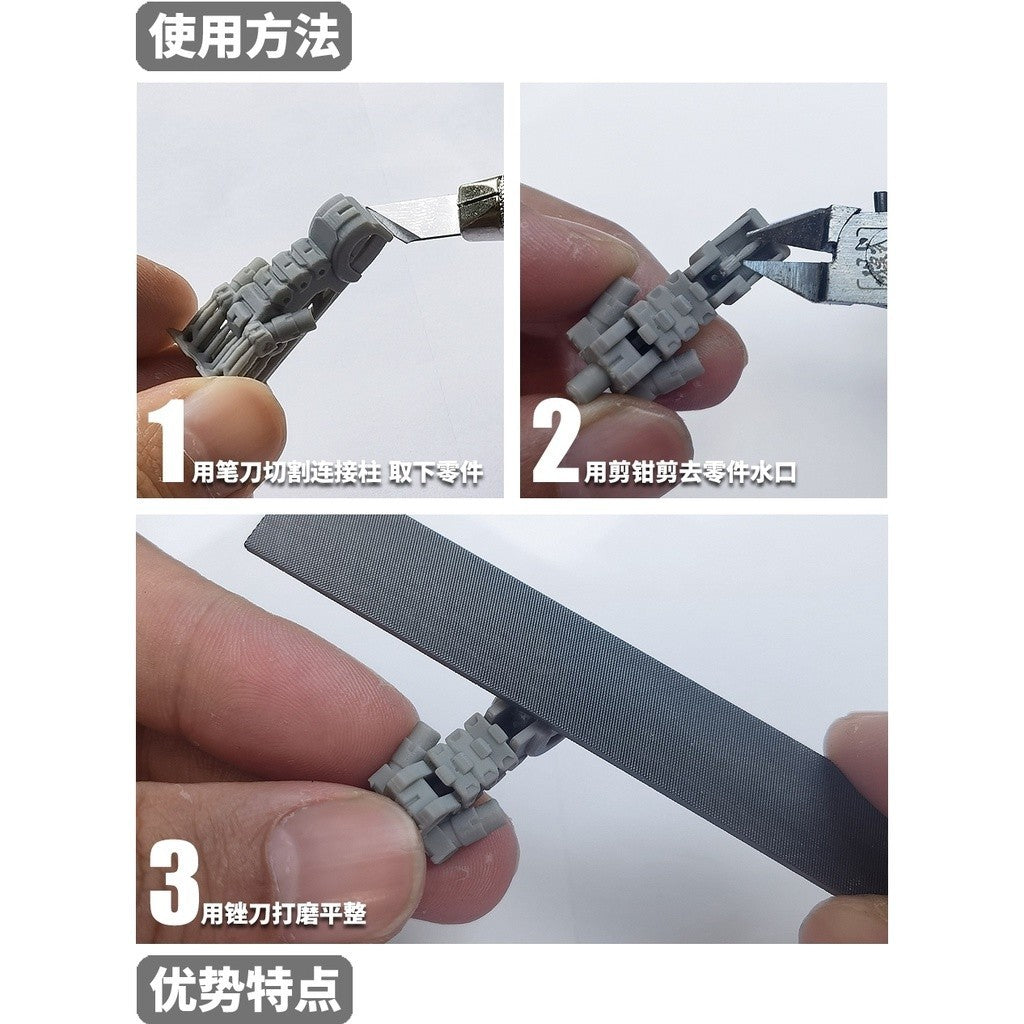 使用方法

1 用笔刀切割连接柱 取下零件

2 用剪钳剪去零件水口

3 用锉刀打磨平整

优势特点