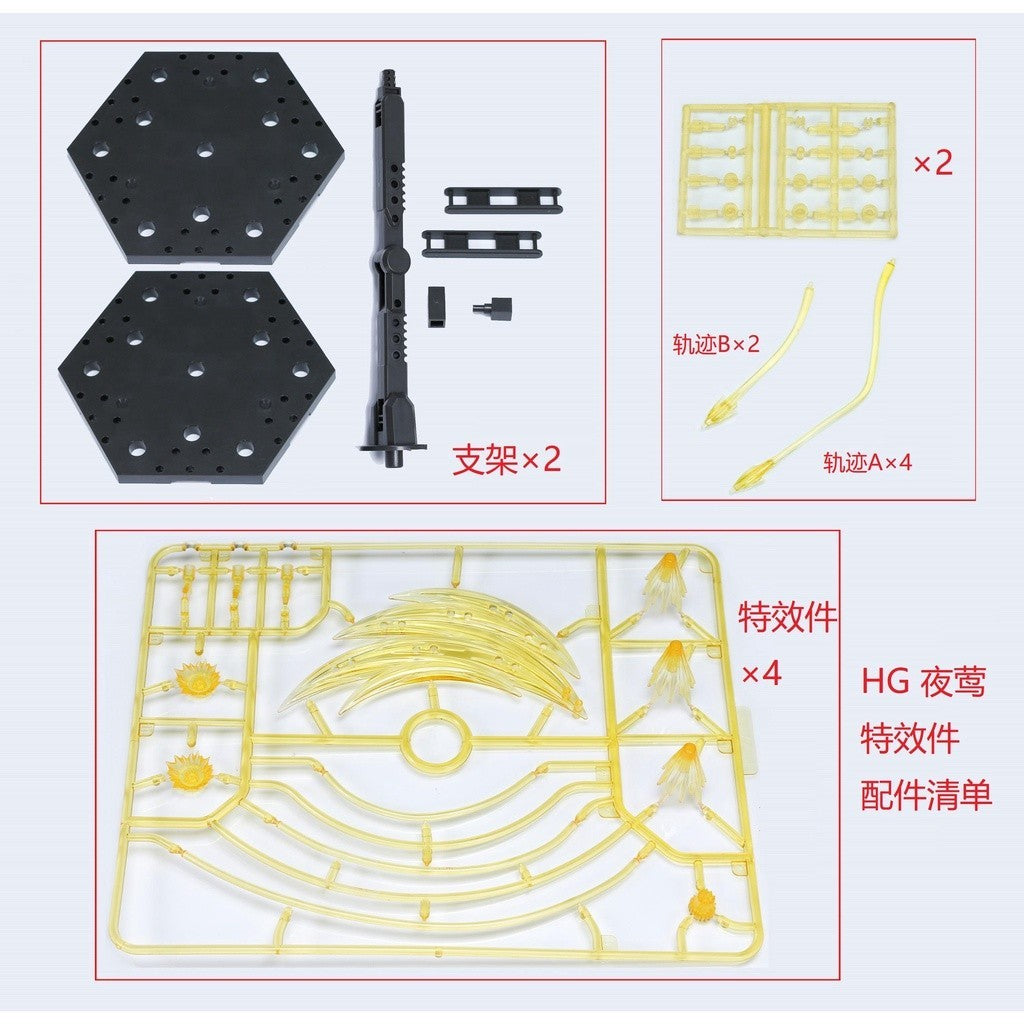 支架×2

×2

轨迹B×2

轨迹A×4

特效件
×4

HG 夜莺
特效件
配件清单