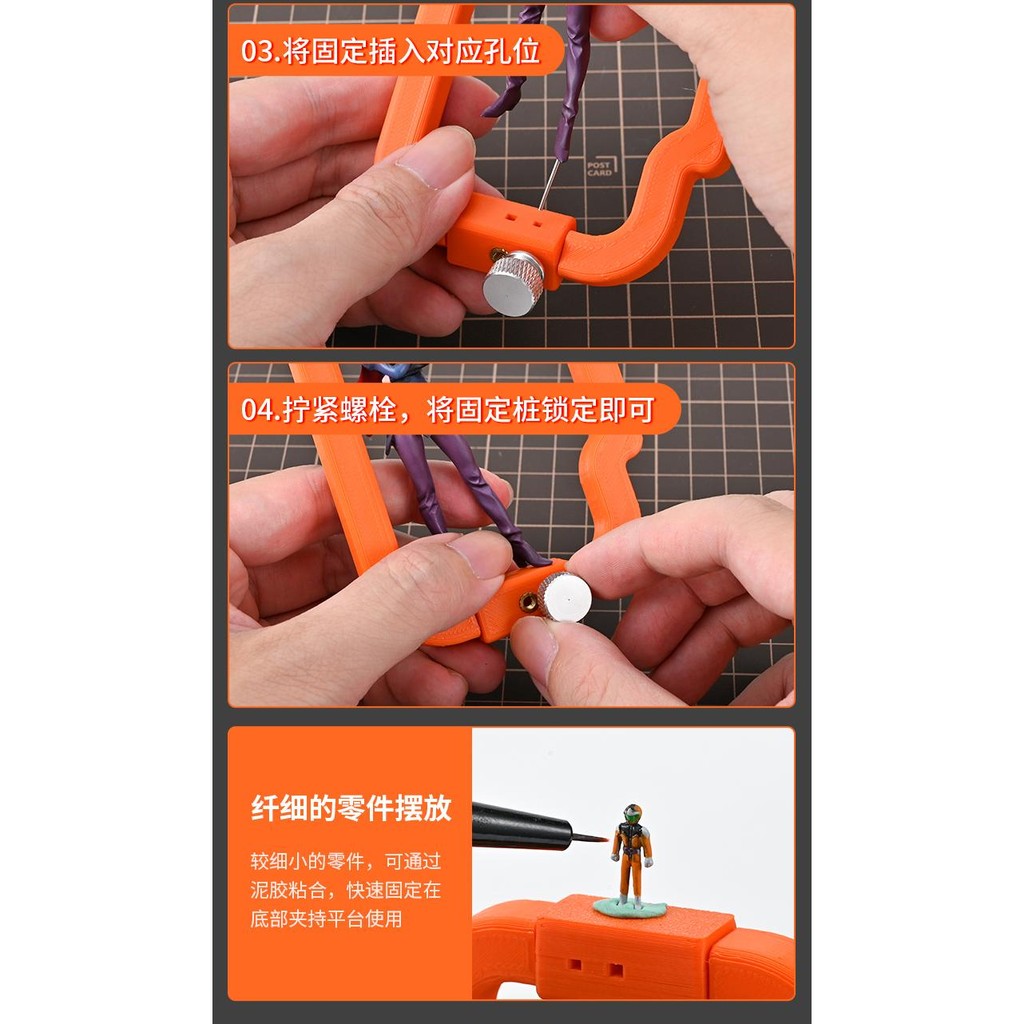 03.将固定插入对应孔位

POST CARD

04.拧紧螺栓，将固定桩锁定即可

纤细的零件摆放

较细小的零件，可通过泥胶粘合，快速固定在底部夹持平台使用