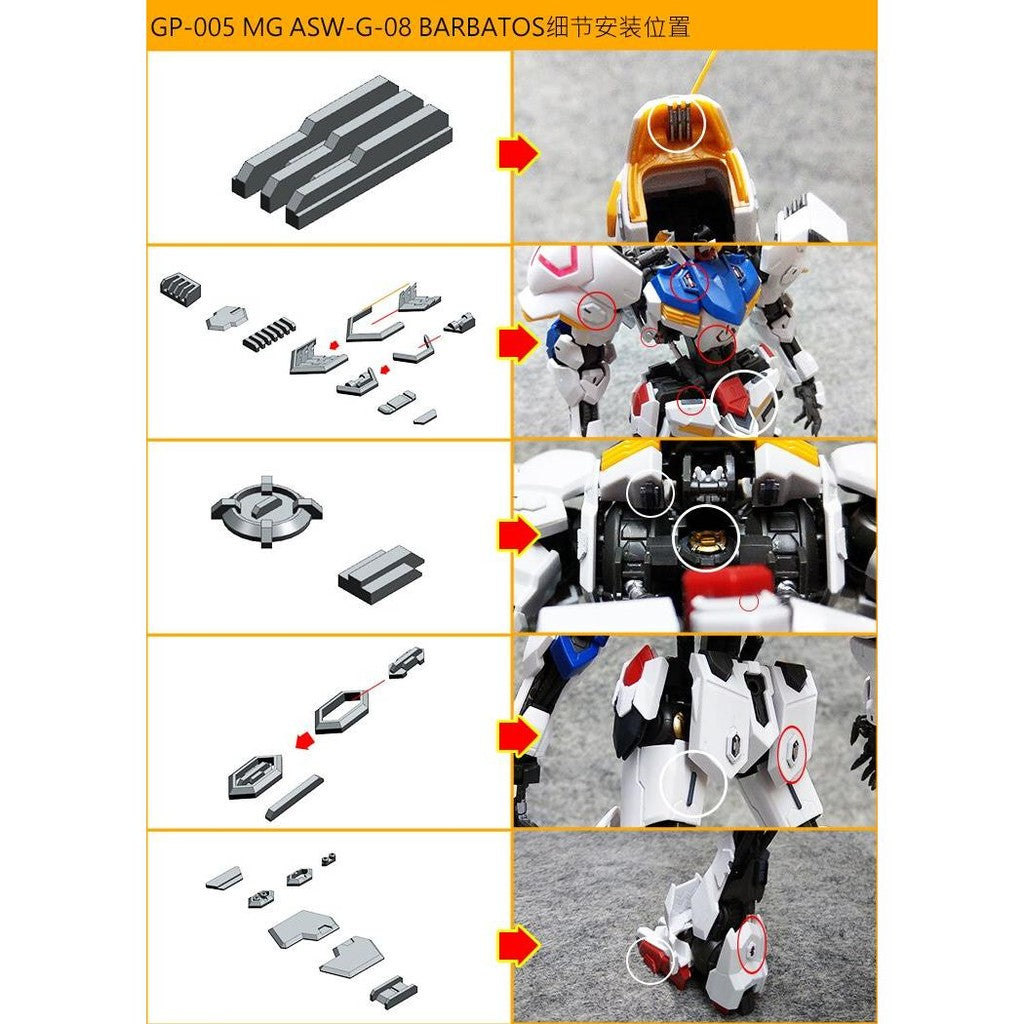 GP-005 MG ASW-G-08 BARBATOS细节安装位置