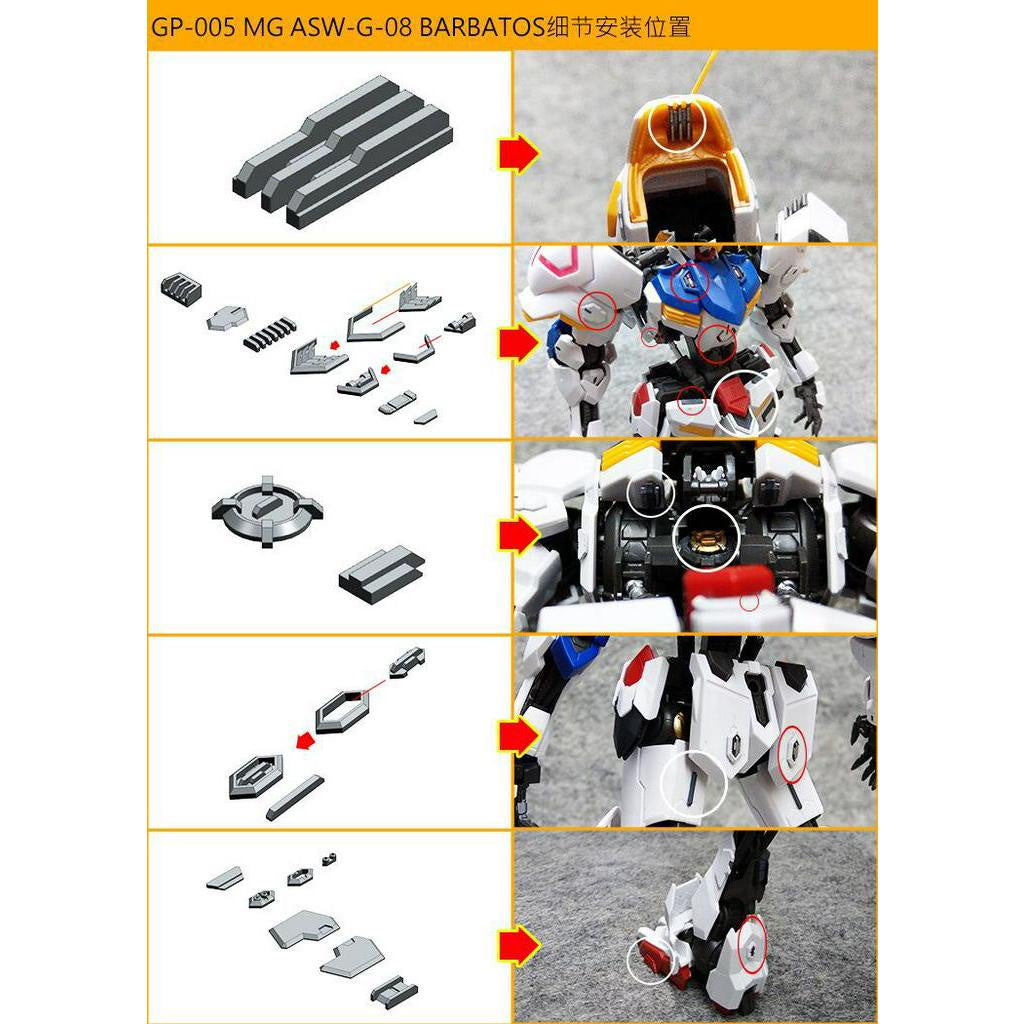 GP-005 MG ASW-G-08 BARBATOS细节安装位置