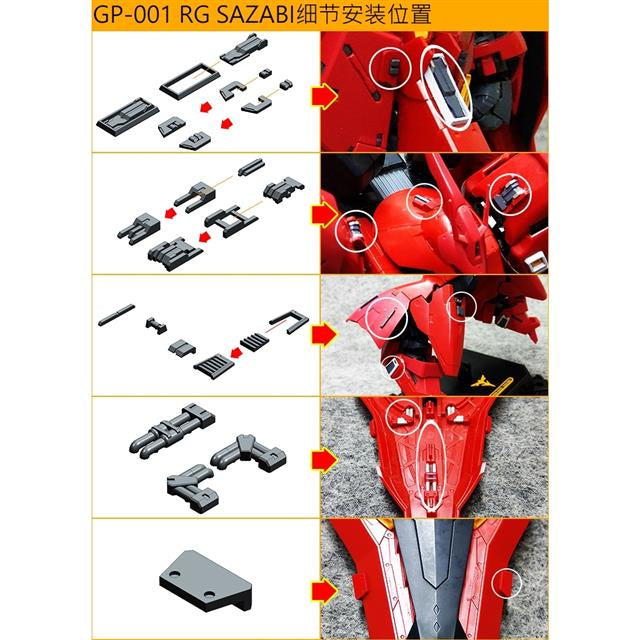 GP-001 RG SAZABI细节安装位置