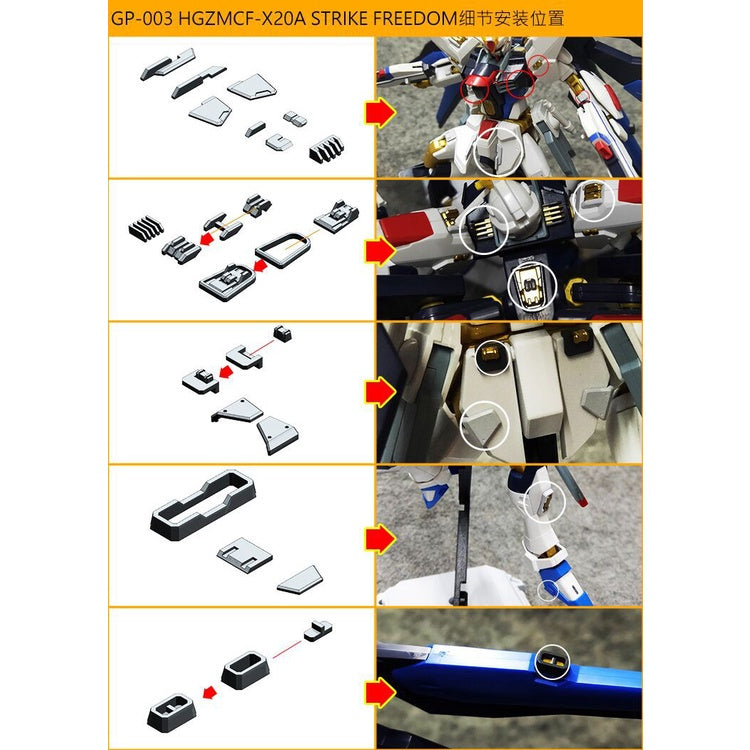 GP-003 HGZMCF-X20A STRIKE FREEDOM细节安装位置