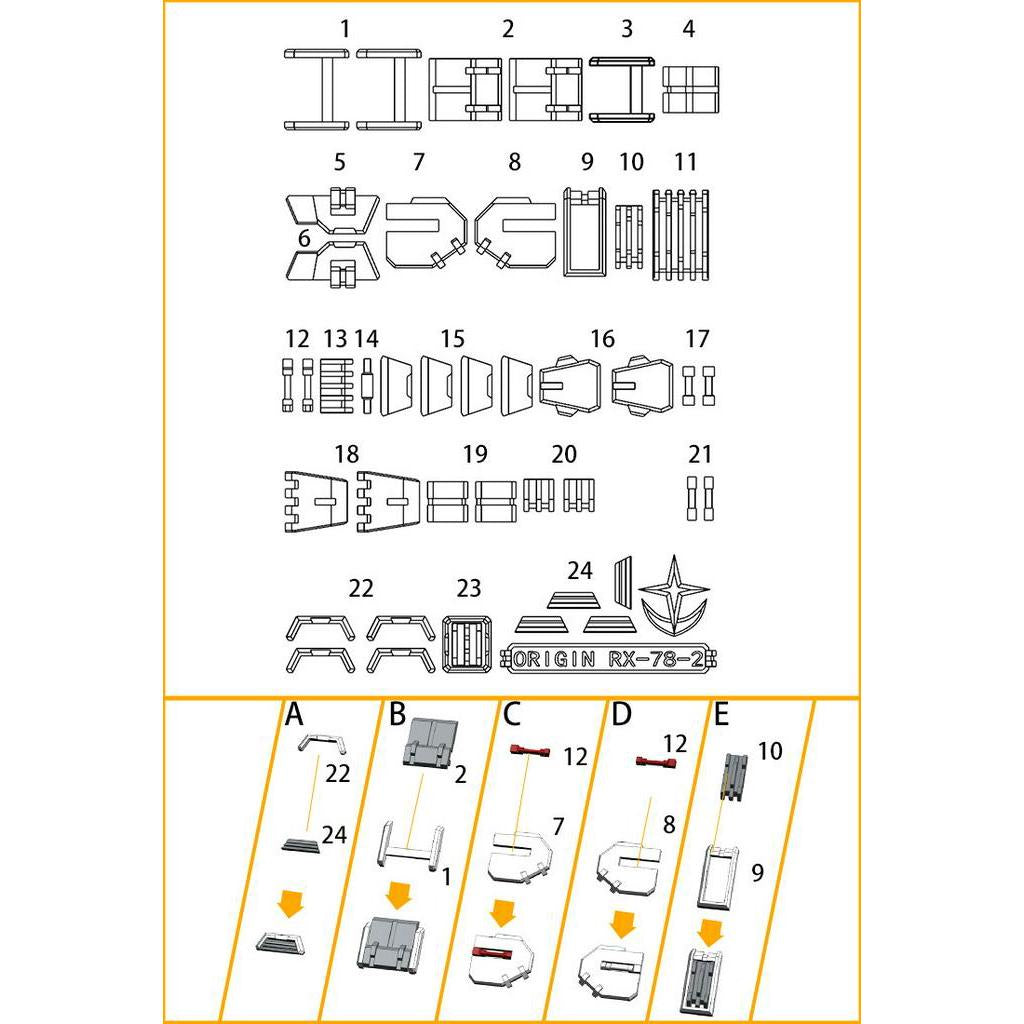 1 2 3 4

5 7 8 9 10 11

6

12 13 14 15 16 17

18 19 20 21

22 23 24

ORIGIN RX-78-2

A

22

24

B

2

1

C

12

7

D

12

8

E

10

9