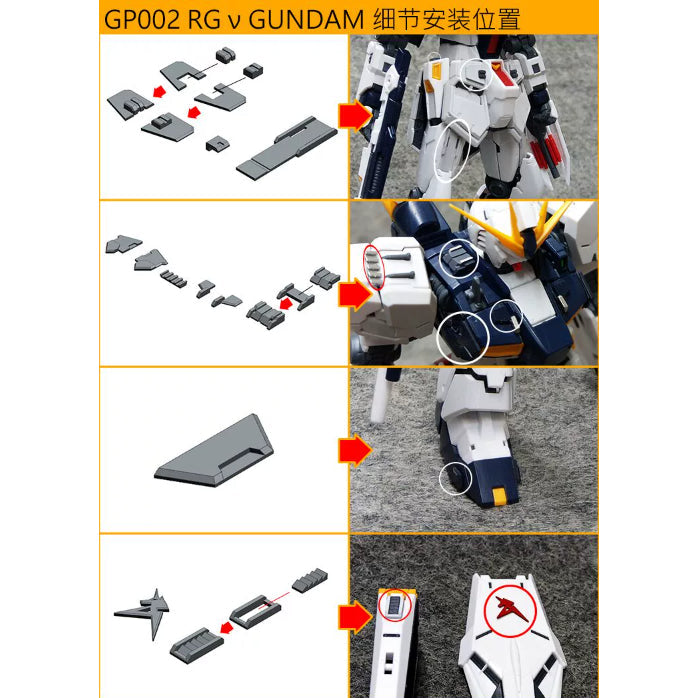 GP002 RG ν GUNDAM 细节安装位置