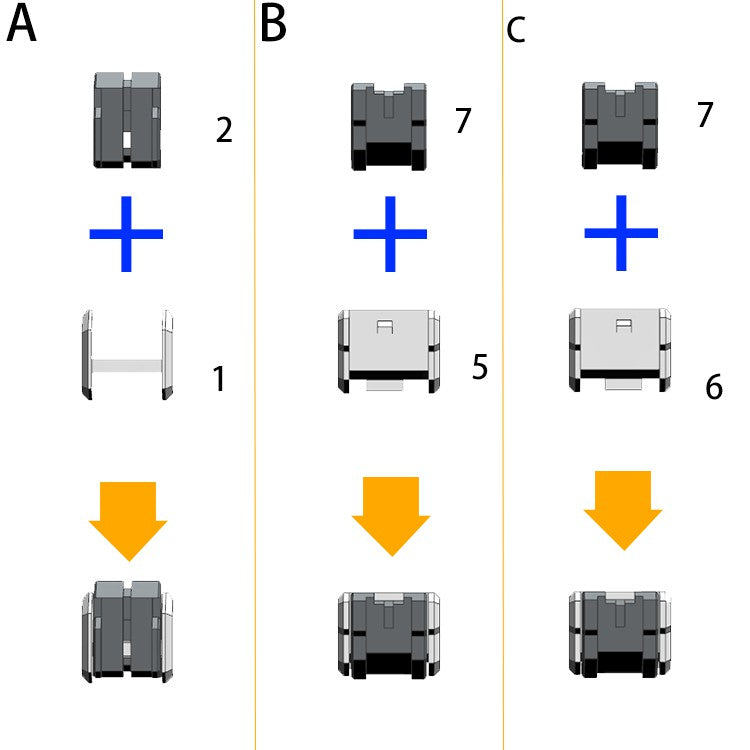 A

2

1

B

7

5

C

7

6