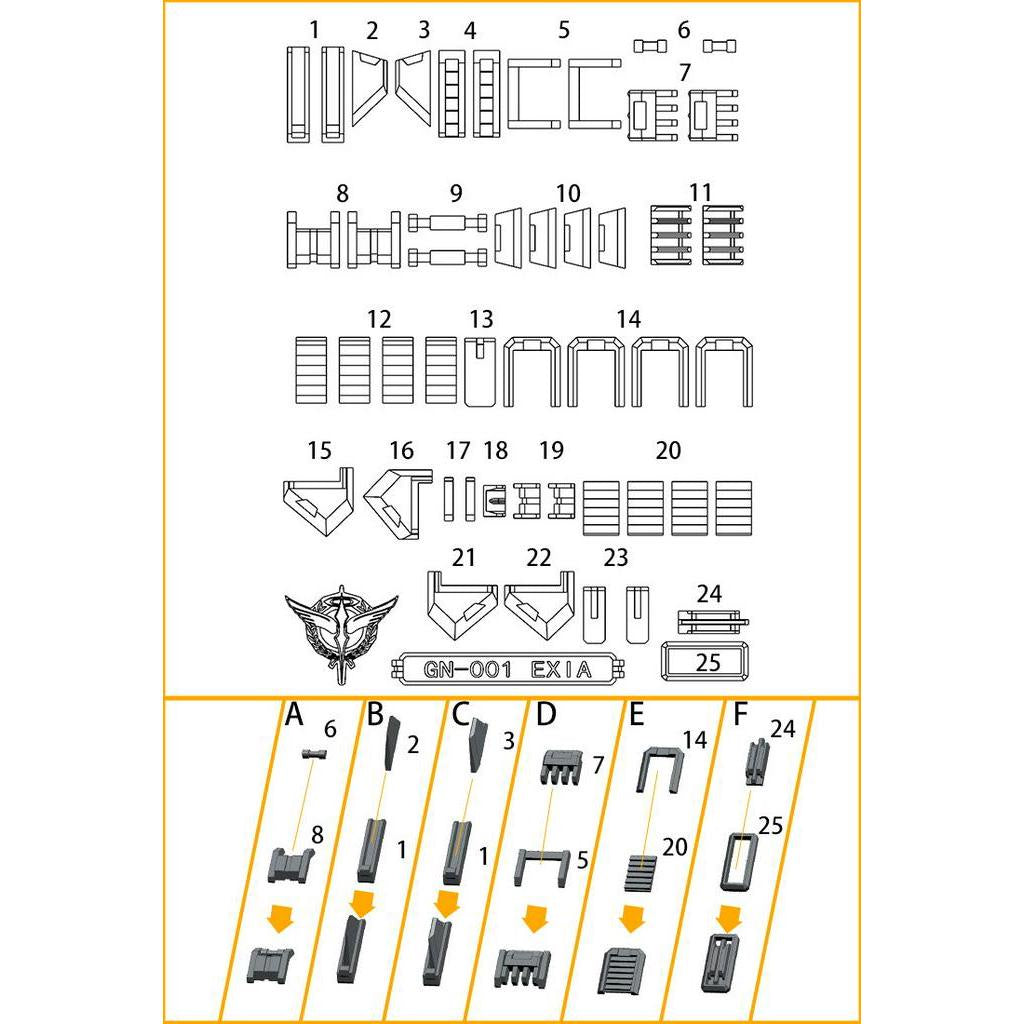 1 2 3 4 5 6 7

8 9 10 11

12 13 14

15 16 17 18 19 20

21 22 23 24

GN-001 EXIA

25

A 6 8

B 2 1

C 3 1

D 7 5

E 14 20

F 24 25