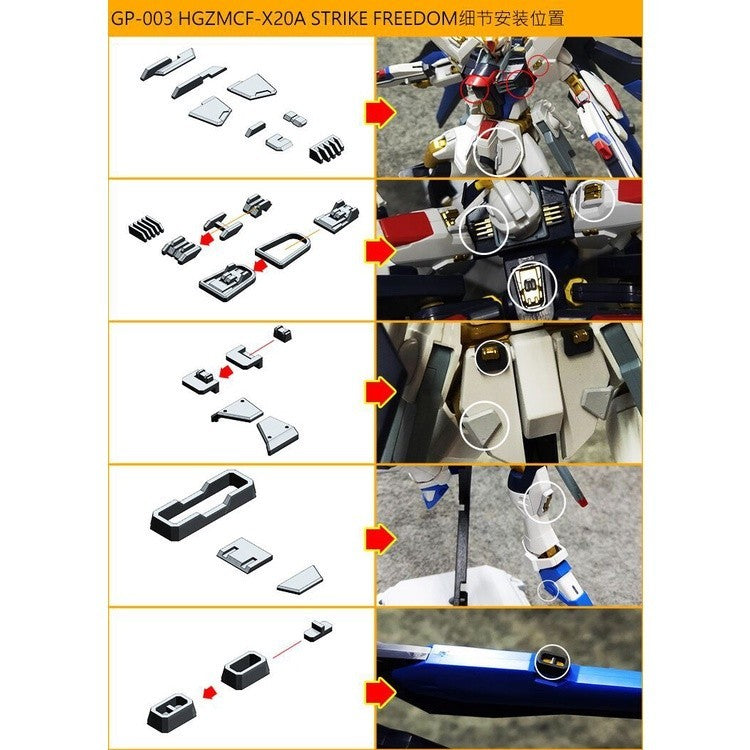 GP-003 HGZMCF-X20A STRIKE FREEDOM细节安装位置