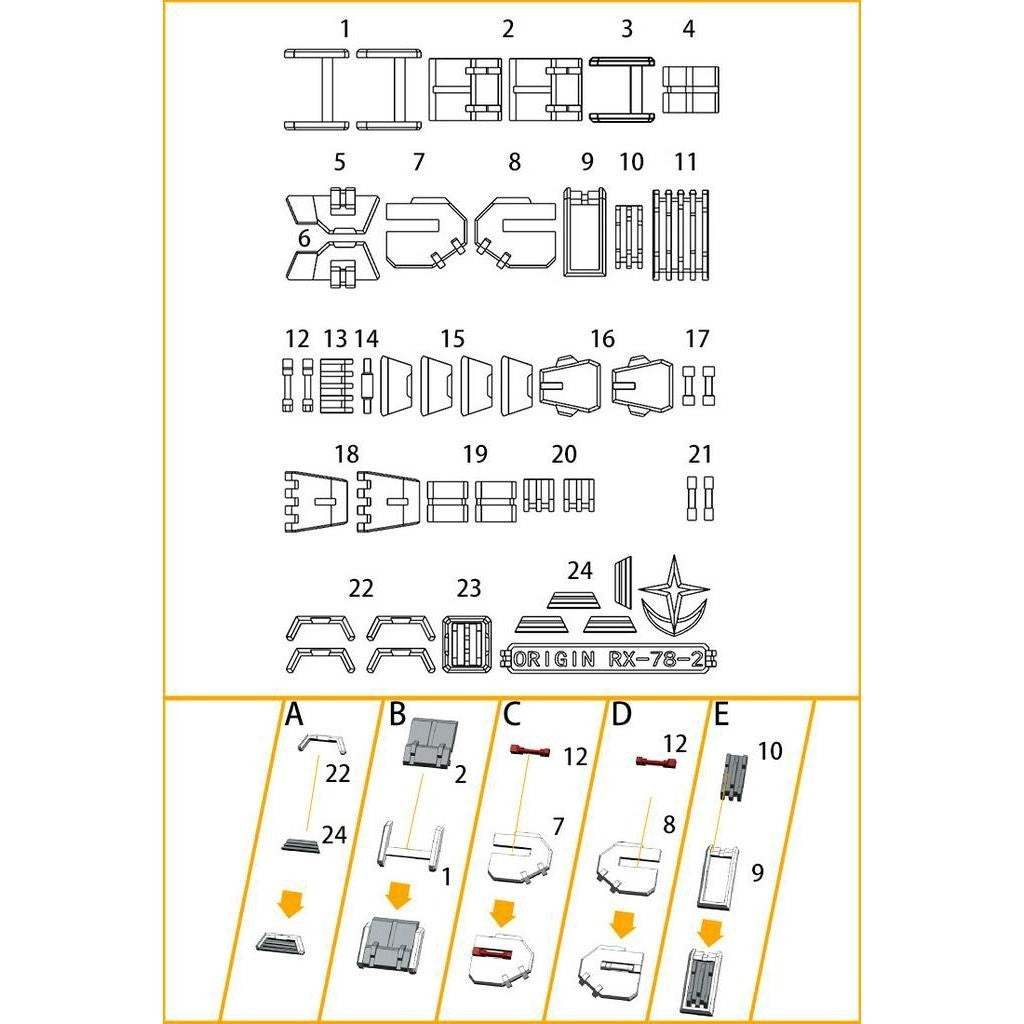 1 2 3 4

5 7 8 9 10 11

6

12 13 14 15 16 17

18 19 20 21

22 23 24

ORIGIN RX-78-2

A

22

24

B

2

1

C

12

7

D

12

8

E

10

9