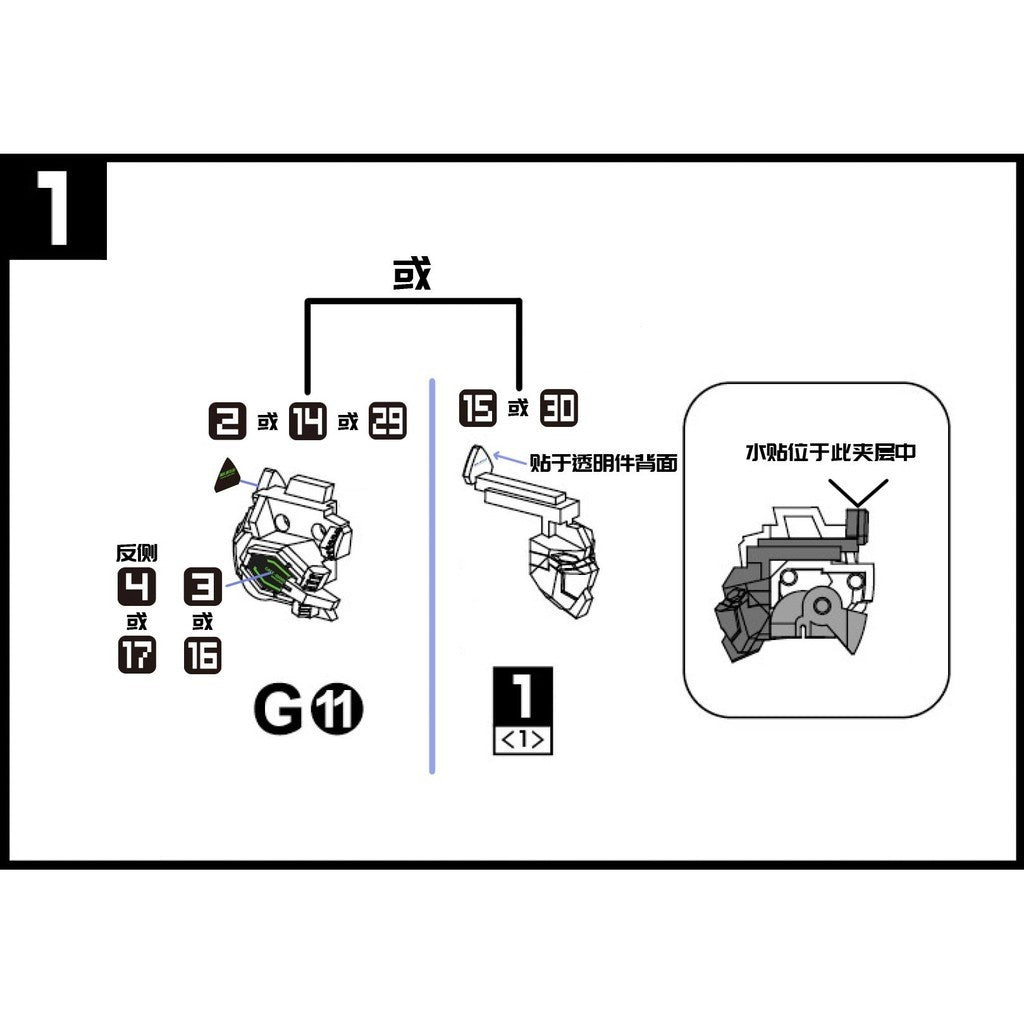 1

或

2 或 14 或 29

反侧
4 或 17
3 或 16

G 11

15 或 30

贴于透明件背面

1
<1>

水贴位于此夹层中