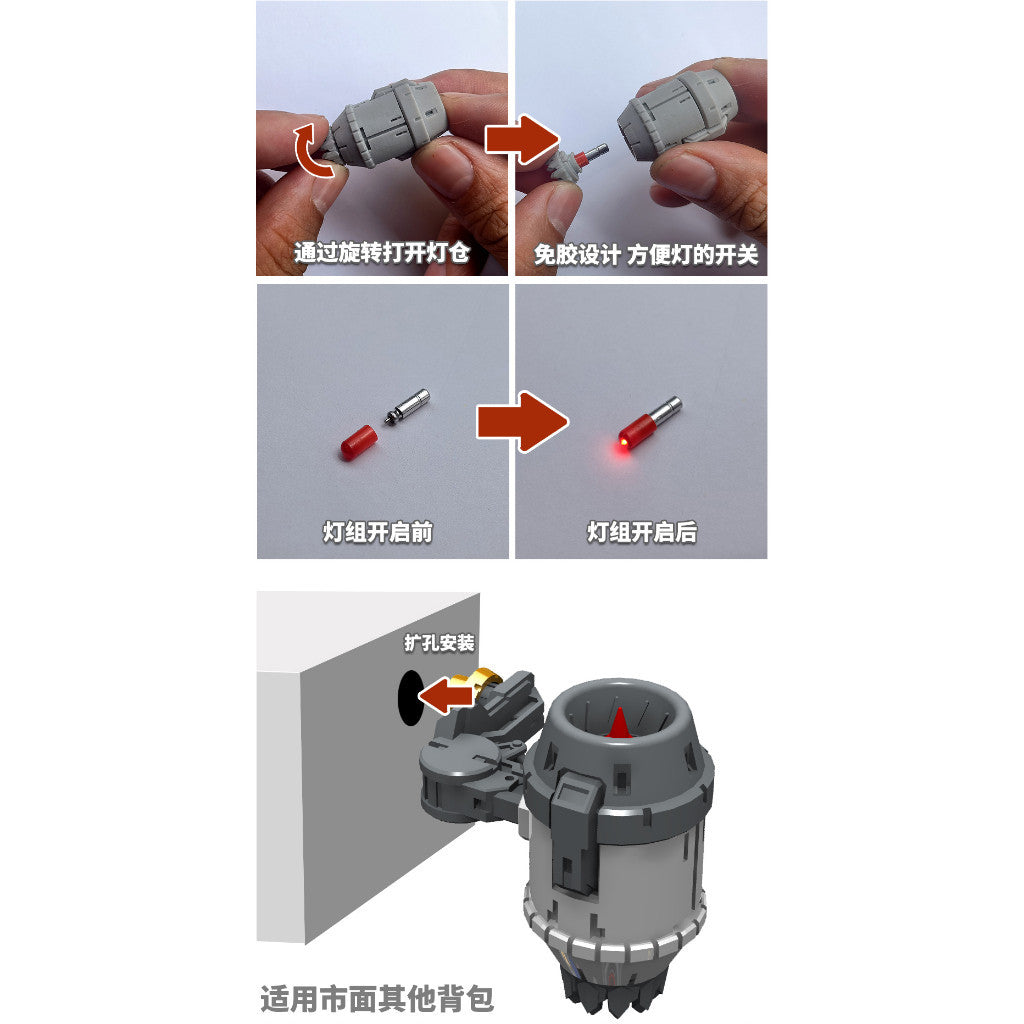 通过旋转打开灯仓

免胶设计 方便灯的开关

灯组开启前

灯组开启后

扩孔安装

适用市面其他背包