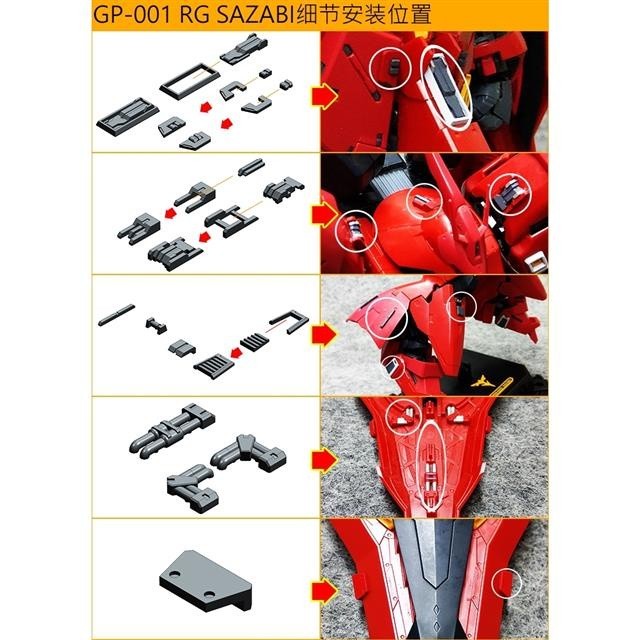 GP-001 RG SAZABI细节安装位置