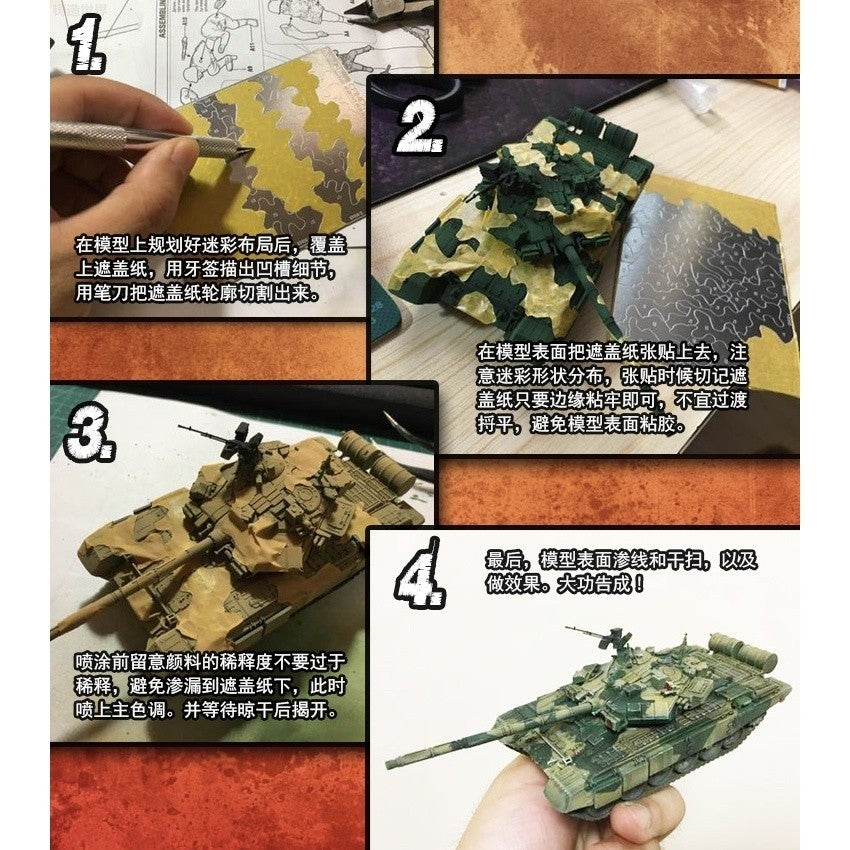 1.

在模型上规划好迷彩布局后，覆盖上遮盖纸，用牙签描出凹槽细节，用笔刀把遮盖纸轮廓切割出来。

2.

在模型表面把遮盖纸张贴上去，注意迷彩形状分布，张贴时候切记遮盖纸只要边缘粘牢即可，不宜过渡捋平，避免模型表面粘胶。

3.

喷涂前留意颜料的稀释度不要过于稀释，避免渗漏到遮盖纸下，此时喷上主色调。并等待晾干后揭开。

4.

最后，模型表面渗线和干扫，以及做效果。大功告成！