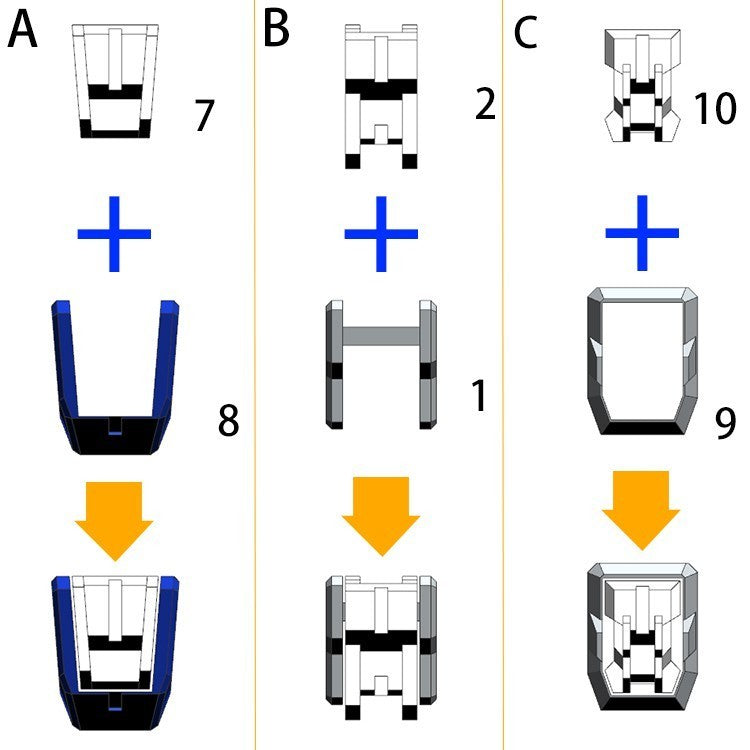 A

7

8

B

2

1

C

10

9