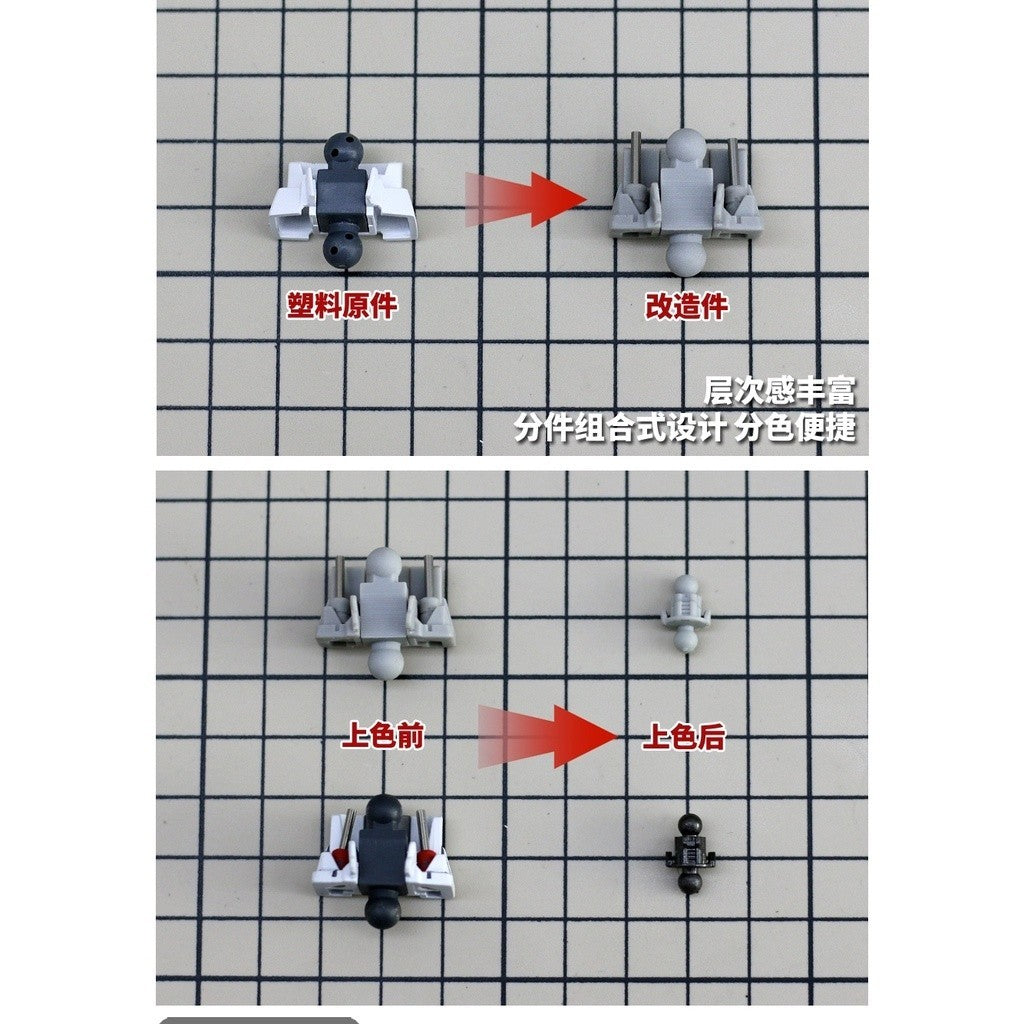 塑料原件

改造件

层次感丰富
分件组合式设计 分色便捷

上色前

上色后