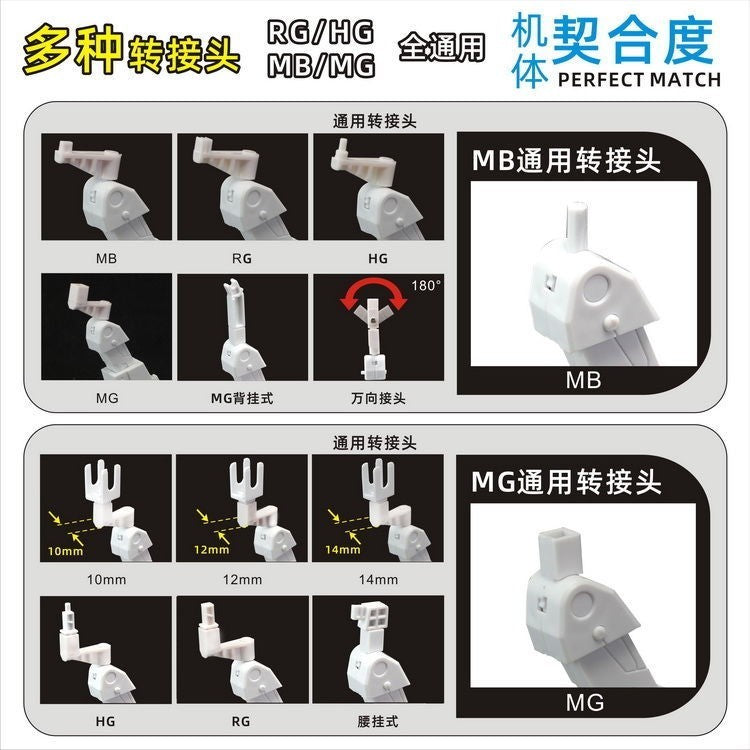 多种转接头 RG/HG MB/MG 全通用 机体契合度 PERFECT MATCH

通用转接头

MB

RG

HG

MG

MG背挂式

180°

万向接头

MB通用转接头

MB

通用转接头

10mm

10mm

12mm

12mm

14mm

14mm

HG

RG

腰挂式

MG通用转接头

MG