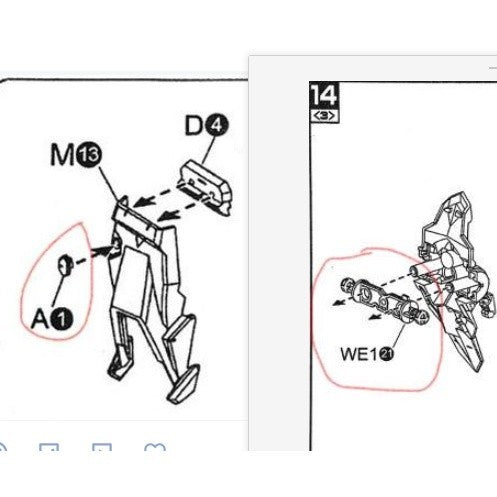 D4
M13
A1
14
<3>
WE1 21