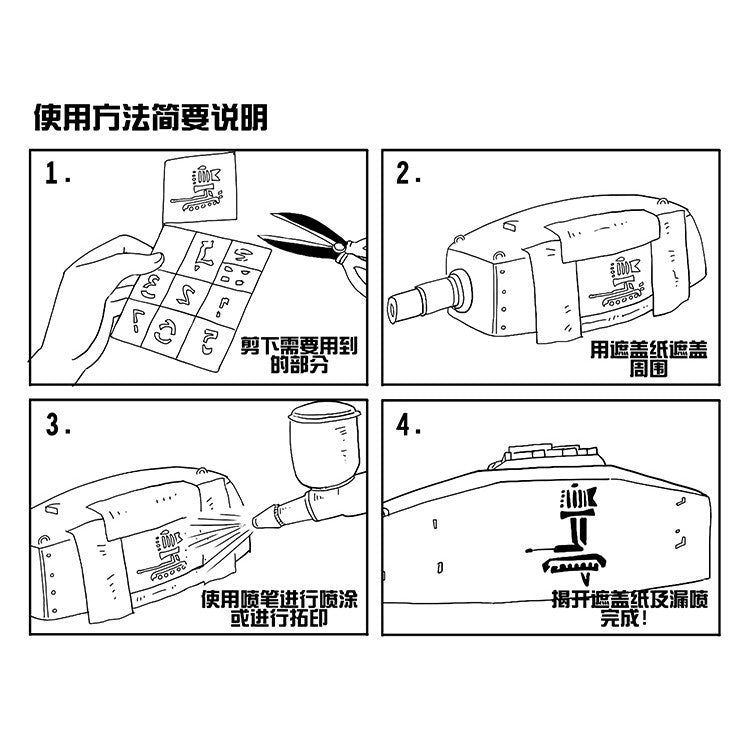 使用方法简要说明

1.

剪下需要用到的部分

2.

用遮盖纸遮盖周围

3.

使用喷笔进行喷涂或进行拓印

4.

揭开遮盖纸及漏喷完成！